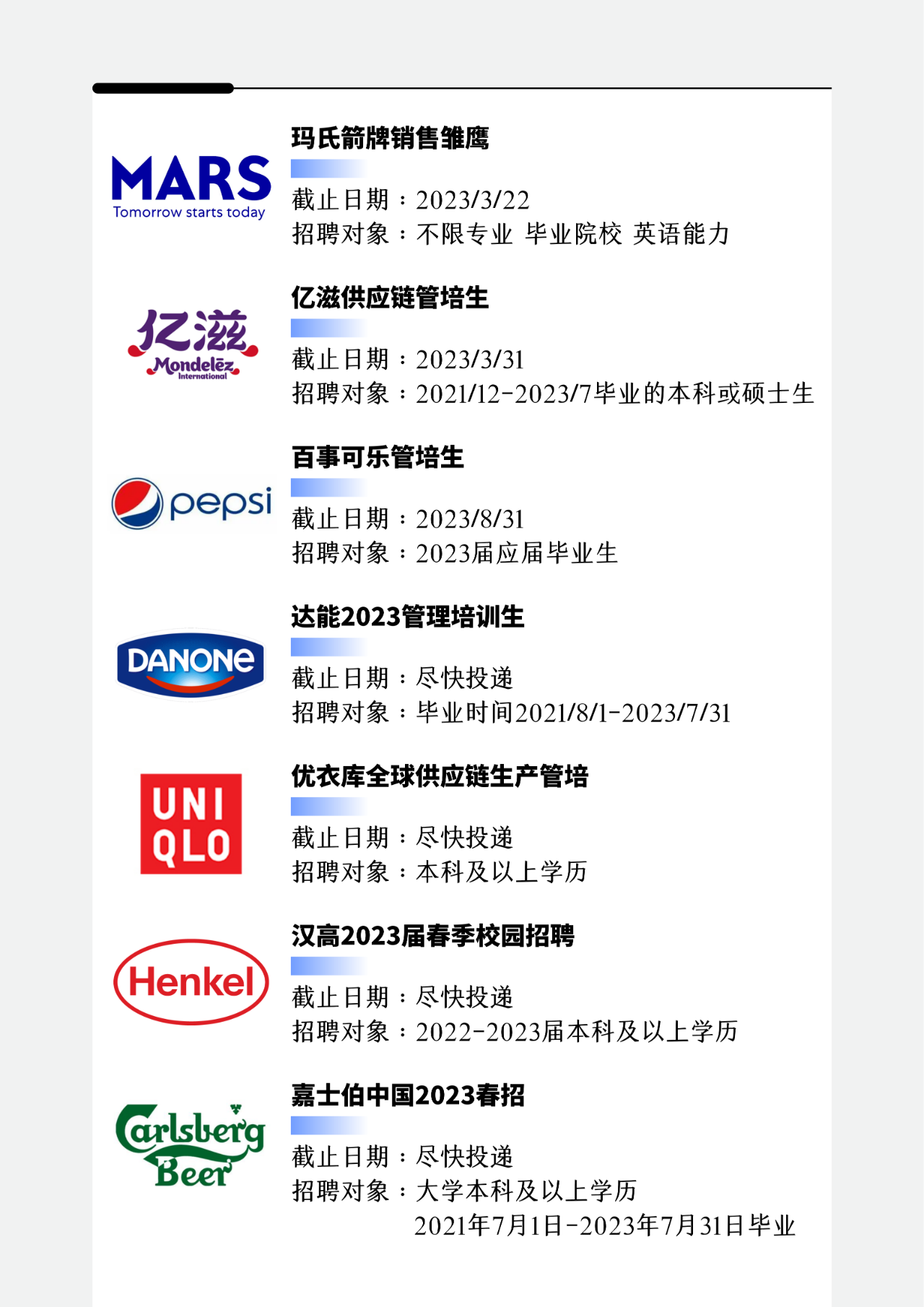 MARS
Tomorrow starts today

玛氏箭牌销售雏鹰

截止日期：2023/3/22
招聘对象：不限专业 毕业院校 英语能力

亿滋
Mondelēz
International

亿滋供应链管培生

截止日期：2023/3/31
招聘对象：2021/12-2023/7毕业的本科或硕士生

pepsi

百事可乐管培生

截止日期：2023/8/31
招聘对象：2023届应届毕业生

DANONE

达能2023管理培训生

截止日期：尽快投递
招聘对象：毕业时间2021/8/1-2023/7/31

UNI
QLO

优衣库全球供应链生产管培

截止日期：尽快投递
招聘对象：本科及以上学历

Henkel

汉高2023届春季校园招聘

截止日期：尽快投递
招聘对象：2022-2023届本科及以上学历

Carlsberg
Beer

嘉士伯中国2023春招

截止日期：尽快投递
招聘对象：大学本科及以上学历
2021年7月1日-2023年7月31日毕业